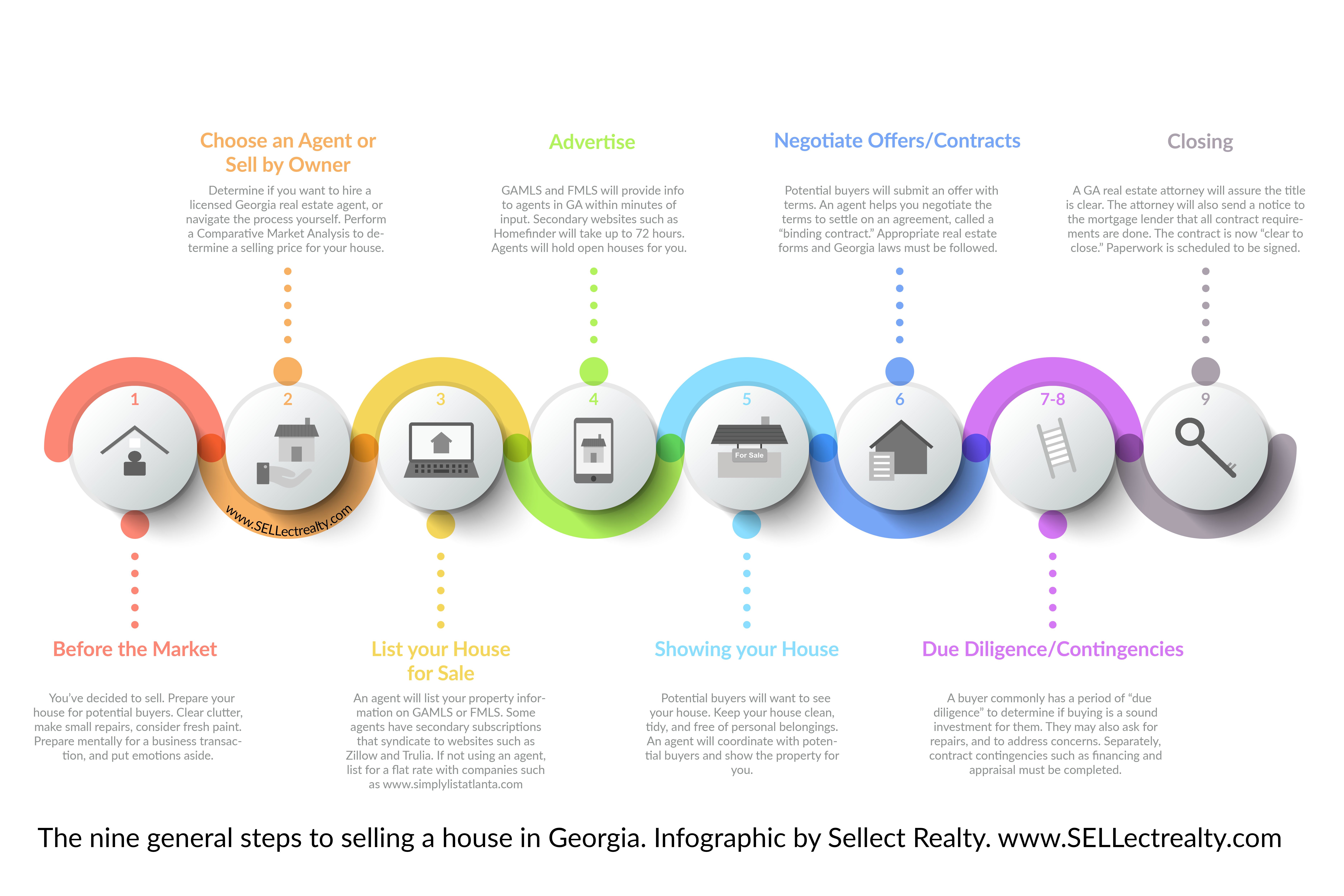 Choose an Agent or Sell by Owner

Determine if you want to hire a licensed Georgia real estate agent, or navigate the process yourself. Perform a Comparative Market Analysis to determine a selling price for your house.

Advertise

GAMLS and FMLS will provide info to agents in GA within minutes of input. Secondary websites such as Homefinder will take up to 72 hours. Agents will hold open houses for you.

Negotiate Offers/Contracts

Potential buyers will submit an offer with terms. An agent helps you negotiate the terms to settle on an agreement, called a "binding contract." Appropriate real estate forms and Georgia laws must be followed.

Closing

A GA real estate attorney will assure the title is clear. The attorney will also send a notice to the mortgage lender that all contract requirements are done. The contract is now "clear to close." Paperwork is scheduled to be signed.

1

2

3

4

5

6

7-8

9

For Sale

www.SELLectrealty.com

Before the Market

You've decided to sell. Prepare your house for potential buyers. Clear clutter, make small repairs, consider fresh paint. Prepare mentally for a business transaction, and put emotions aside.

List your House for Sale

An agent will list your property information on GAMLS or FMLS. Some agents have secondary subscriptions that syndicate to websites such as Zillow and Trulia. If not using an agent, list for a flat rate with companies such as www.simplylistatlanta.com

Showing your House

Potential buyers will want to see your house. Keep your house clean, tidy, and free of personal belongings. An agent will coordinate with potential buyers and show the property for you.

Due Diligence/Contingencies

A buyer commonly has a period of "due diligence" to determine if buying is a sound investment for them. They may also ask for repairs, and to address concerns. Separately, contract contingencies such as financing and appraisal must be completed.

The nine general steps to selling a house in Georgia. Infographic by Sellect Realty. www.SELLectrealty.com